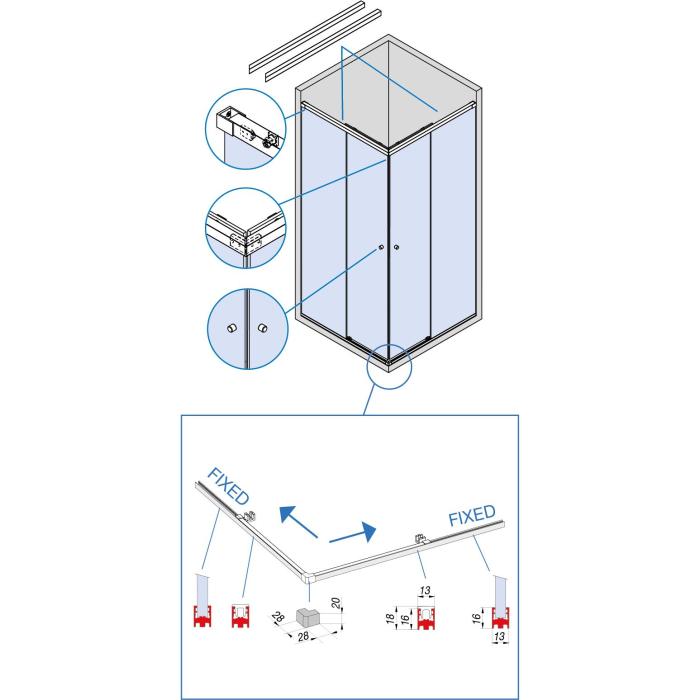 FIXED

FIXED

28

28

20

13

18

16

16

13