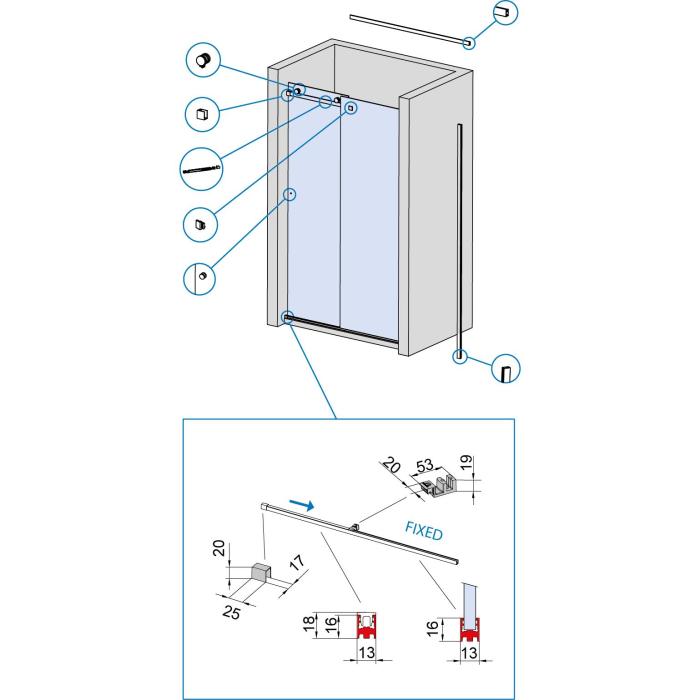 20
53
19
FIXED
20
17
25
18
16
13
16
13